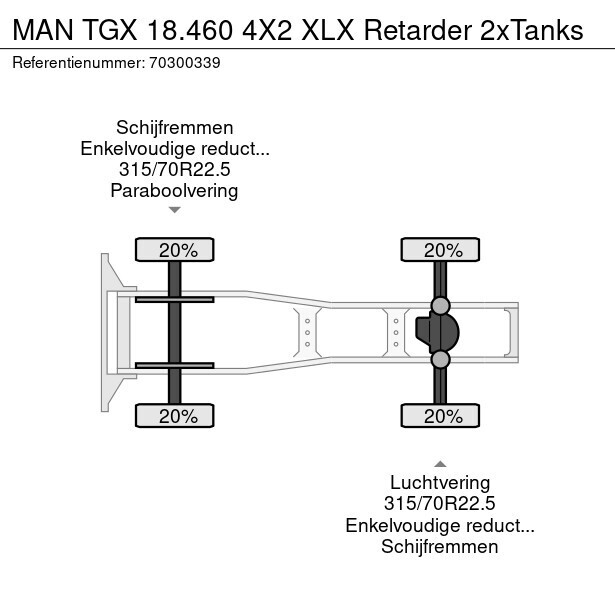 MAN TGX 18.460 4X2 XLX Retarder 2xTanks

Referentienummer: 70300339

Schijfremmen
Enkelvoudige reduct...
315/70R22.5
Paraboolvering

20%

20%

20%

20%

Luchtvering
315/70R22.5
Enkelvoudige reduct...
Schijfremmen