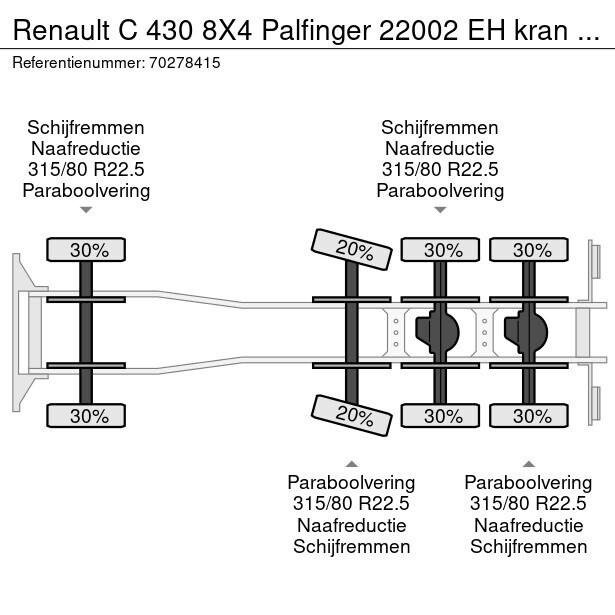 Renault C 430 8X4 Palfinger 22002 EH kran ...

Referentienummer: 70278415

Schijfremmen
Naafreductie
315/80 R22.5
Paraboolvering

Schijfremmen
Naafreductie
315/80 R22.5
Paraboolvering

30%

20%

30%

30%

30%

20%

30%

30%

Paraboolvering
315/80 R22.5
Naafreductie
Schijfremmen

Paraboolvering
315/80 R22.5
Naafreductie
Schijfremmen