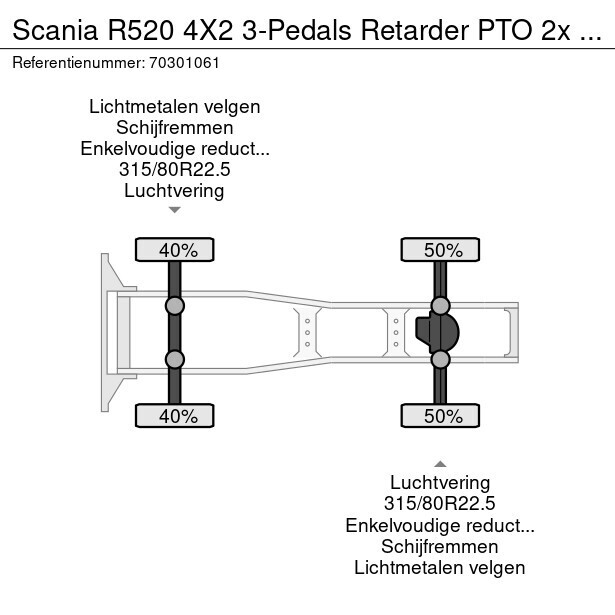 Scania R520 4X2 3-Pedals Retarder PTO 2x ...

Referentienummer: 70301061

Lichtmetalen velgen
Schijfremmen
Enkelvoudige reduct...
315/80R22.5
Luchtvering

40%

50%

40%

50%

Luchtvering
315/80R22.5
Enkelvoudige reduct...
Schijfremmen
Lichtmetalen velgen