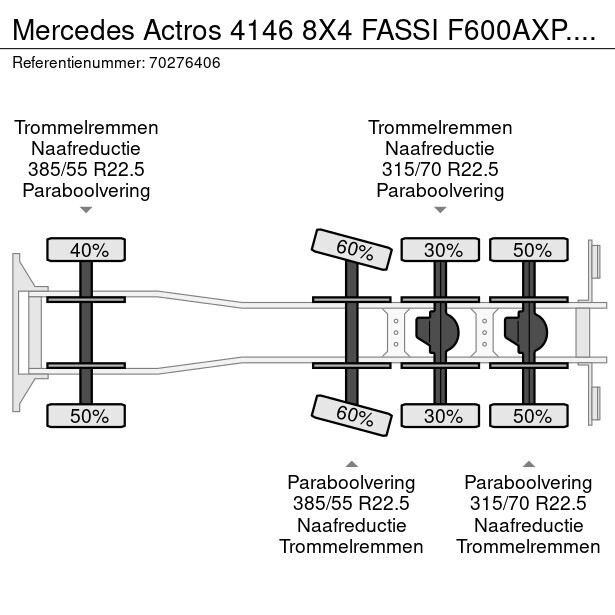 Mercedes Actros 4146 8X4 FASSI F600AXP....

Referentienummer: 70276406

Trommelremmen
Naafreductie
385/55 R22.5
Paraboolvering

Trommelremmen
Naafreductie
315/70 R22.5
Paraboolvering

40%

60%

30%

50%

50%

60%

30%

50%

Paraboolvering
385/55 R22.5
Naafreductie
Trommelremmen

Paraboolvering
315/70 R22.5
Naafreductie
Trommelremmen