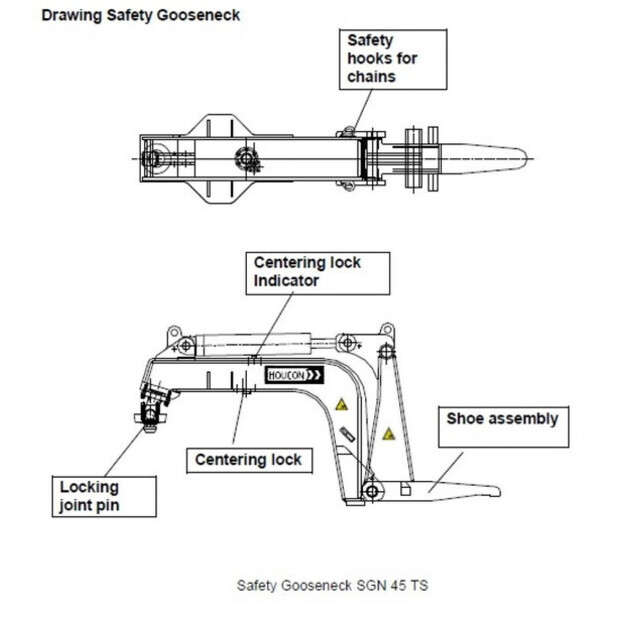 Drawing Safety Gooseneck

Safety hooks for chains

Centering lock Indicator

HOUCON

Shoe assembly

Centering lock

Locking joint pin

Safety Gooseneck SGN 45 TS