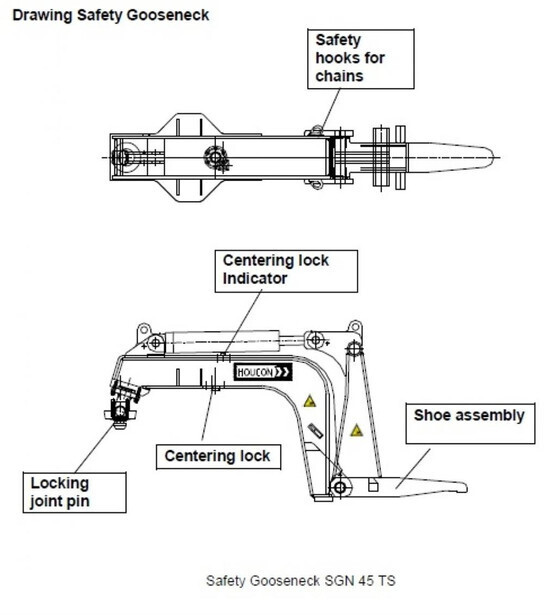 Drawing Safety Gooseneck

Safety hooks for chains

Centering lock Indicator

HOUCON

Shoe assembly

Centering lock

Locking joint pin

Safety Gooseneck SGN 45 TS