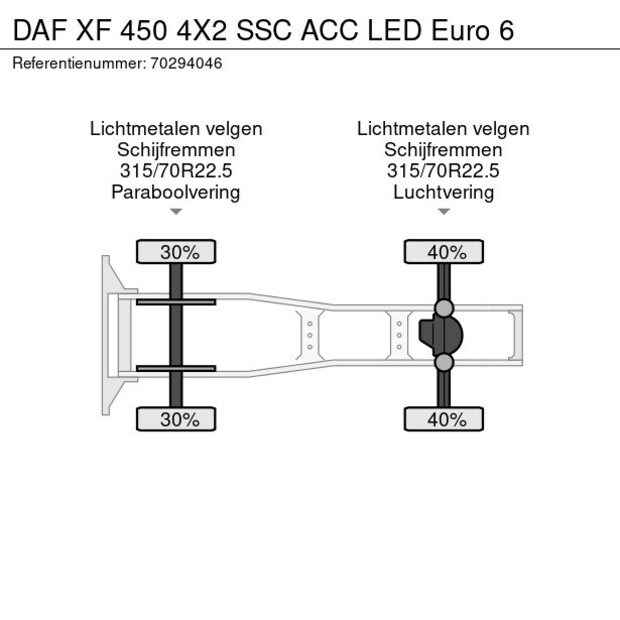 DAF XF 450 4X2 SSC ACC LED Euro 6
Referentienummer: 70294046

Lichtmetalen velgen
Schijfremmen
315/70R22.5
Paraboolvering

Lichtmetalen velgen
Schijfremmen
315/70R22.5
Luchtvering

30%

40%

30%

40%