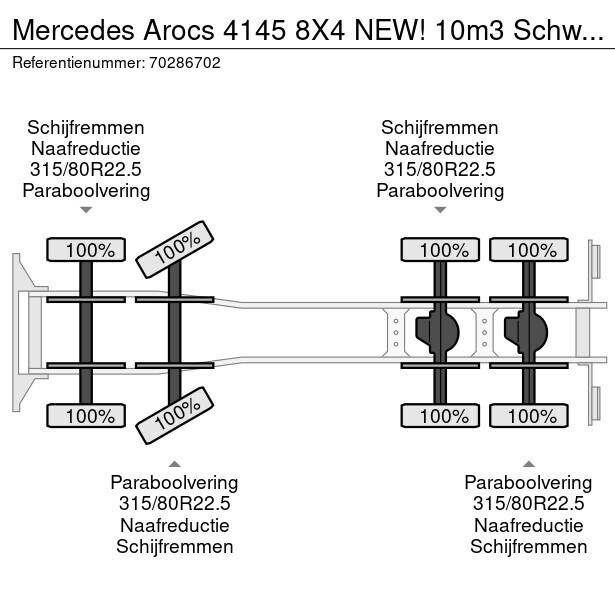 Mercedes Arocs 4145 8X4 NEW! 10m3 Schw...

Referentienummer: 70286702

Schijfremmen
Naafreductie
315/80R22.5
Paraboolvering

Schijfremmen
Naafreductie
315/80R22.5
Paraboolvering

100%
100%
100%
100%

100%
100%
100%
100%

Paraboolvering
315/80R22.5
Naafreductie
Schijfremmen

Paraboolvering
315/80R22.5
Naafreductie
Schijfremmen