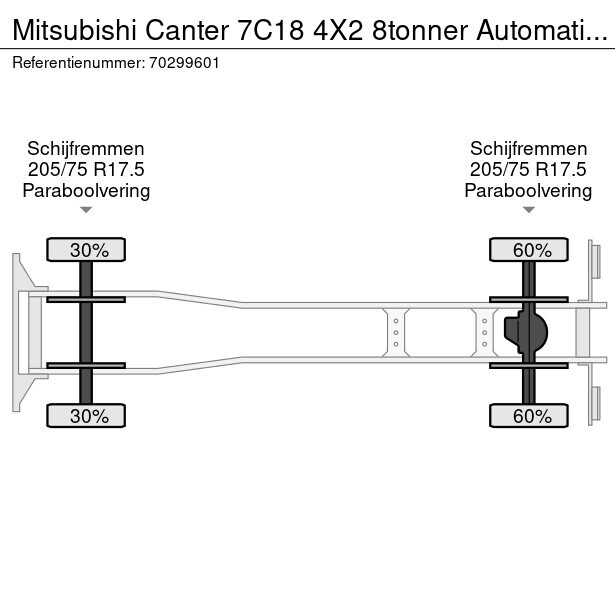 Mitsubishi Canter 7C18 4X2 8tonner Automati...
Referentienummer: 70299601

Schijfremmen
205/75 R17.5
Paraboolvering

Schijfremmen
205/75 R17.5
Paraboolvering

30%

60%

30%

60%