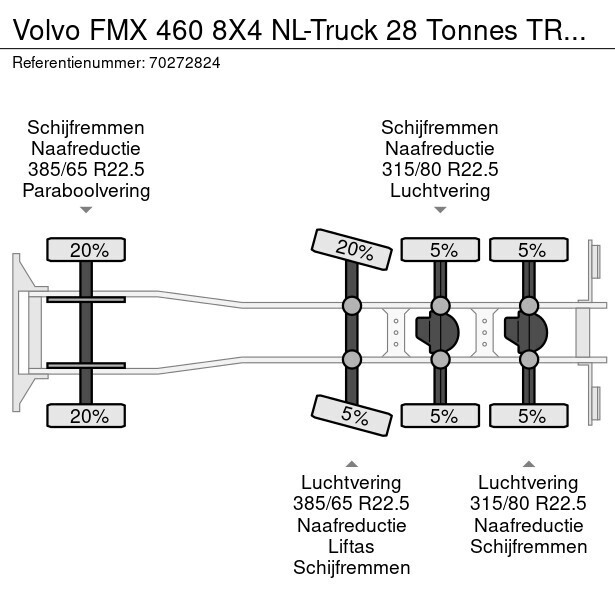 Volvo FMX 460 8X4 NL-Truck 28 Tonnes TR...

Referentienummer: 70272824

Schijfremmen
Naafreductie
385/65 R22.5
Paraboolvering

Schijfremmen
Naafreductie
315/80 R22.5
Luchtvering

20%

20%

5%

5%

20%

5%

5%

5%

Luchtvering
385/65 R22.5
Naafreductie
Liftas
Schijfremmen

Luchtvering
315/80 R22.5
Naafreductie
Schijfremmen