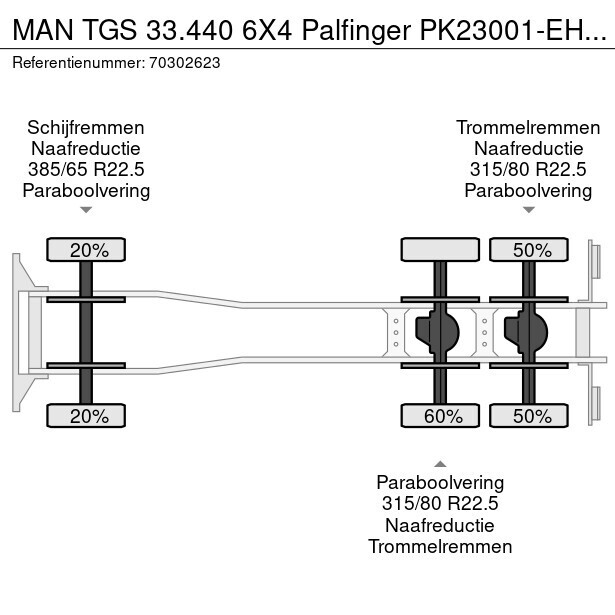 MAN TGS 33.440 6X4 Palfinger PK23001-EH...
Referentienummer: 70302623

Schijfremmen
Naafreductie
385/65 R22.5
Paraboolvering

Trommelremmen
Naafreductie
315/80 R22.5
Paraboolvering

20%

50%

20%

60%

50%

Paraboolvering
315/80 R22.5
Naafreductie
Trommelremmen