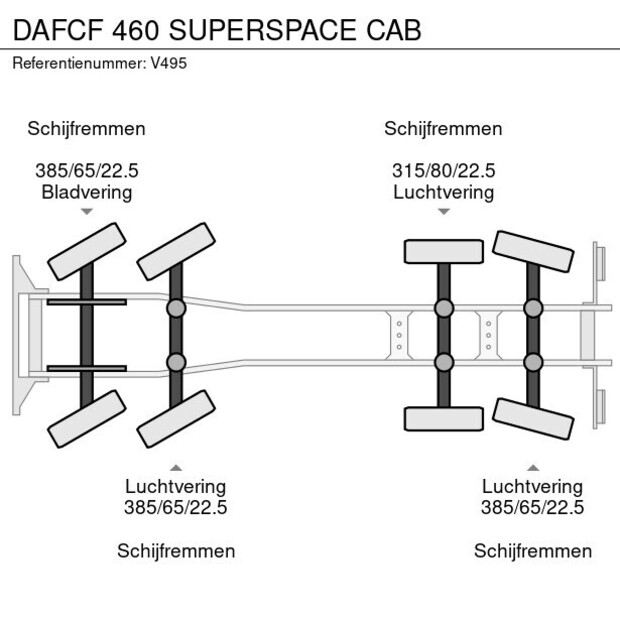 DAFCF 460 SUPERSPACE CAB

Referentienummer: V495

Schijfremmen

385/65/22.5
Bladvering

Schijfremmen

315/80/22.5
Luchtvering

Luchtvering
385/65/22.5

Schijfremmen

Luchtvering
385/65/22.5

Schijfremmen