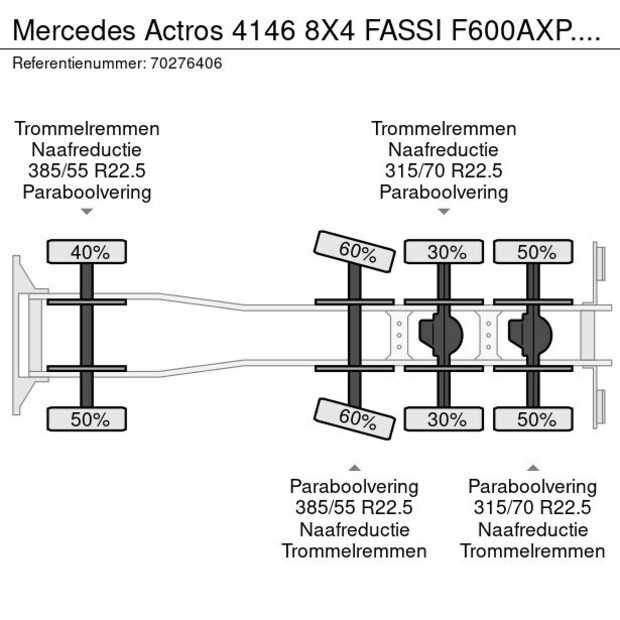 Mercedes Actros 4146 8X4 FASSI F600AXP....
Referentienummer: 70276406

Trommelremmen
Naafreductie
385/55 R22.5
Paraboolvering

Trommelremmen
Naafreductie
315/70 R22.5
Paraboolvering

40%

60%

30%

50%

50%

60%

30%

50%

Paraboolvering
385/55 R22.5
Naafreductie
Trommelremmen

Paraboolvering
315/70 R22.5
Naafreductie
Trommelremmen