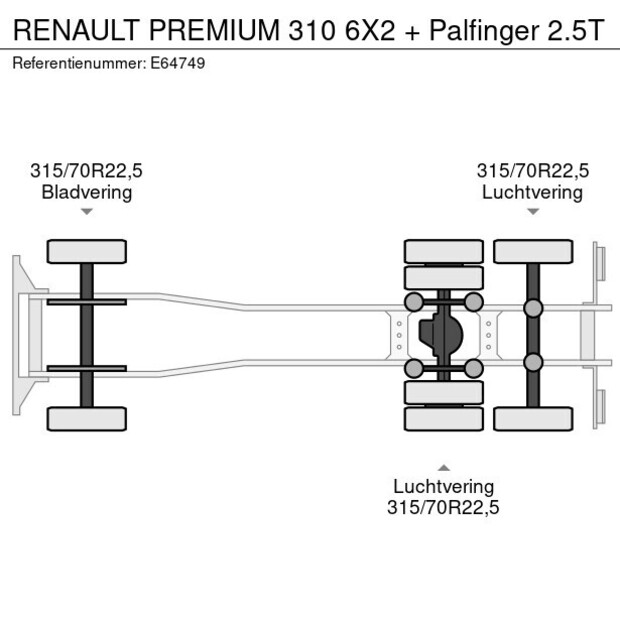 RENAULT PREMIUM 310 6X2 + Palfinger 2.5T

Referentienummer: E64749

315/70R22,5
Bladvering

315/70R22,5
Luchtvering

Luchtvering
315/70R22,5