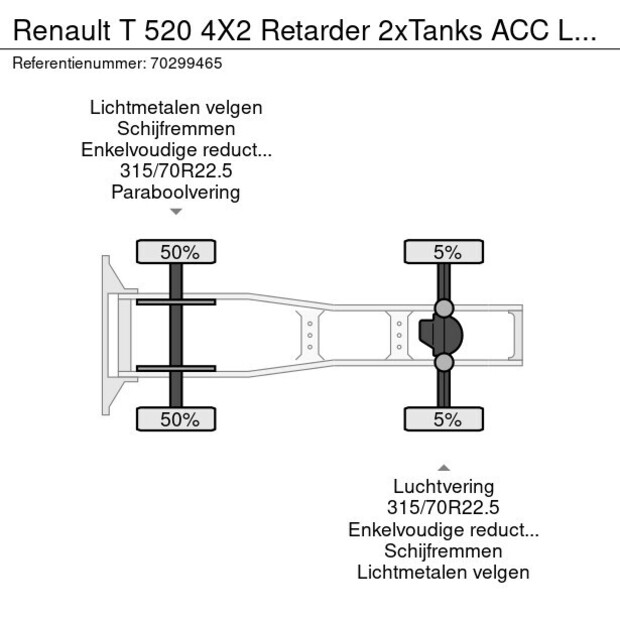 Renault T 520 4X2 Retarder 2xTanks ACC L...

Referentienummer: 70299465

Lichtmetalen velgen
Schijfremmen
Enkelvoudige reduct...
315/70R22.5
Paraboolvering

50%

5%

50%

5%

Luchtvering
315/70R22.5
Enkelvoudige reduct...
Schijfremmen
Lichtmetalen velgen