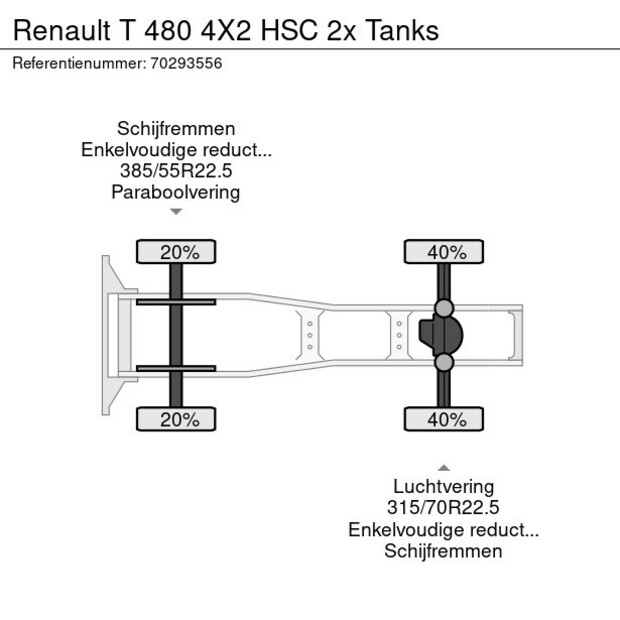 Renault T 480 4X2 HSC 2x Tanks
Referentienummer: 70293556

Schijfremmen
Enkelvoudige reduct...
385/55R22.5
Paraboolvering

20%
40%
20%
40%

Luchtvering
315/70R22.5
Enkelvoudige reduct...
Schijfremmen