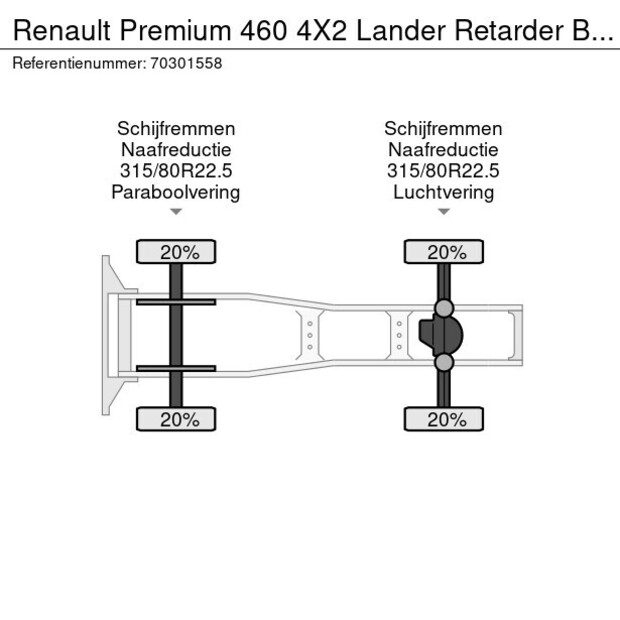 Renault Premium 460 4X2 Lander Retarder B...

Referentienummer: 70301558

Schijfremmen
Naafreductie
315/80R22.5
Paraboolvering

Schijfremmen
Naafreductie
315/80R22.5
Luchtvering

20%

20%

20%

20%