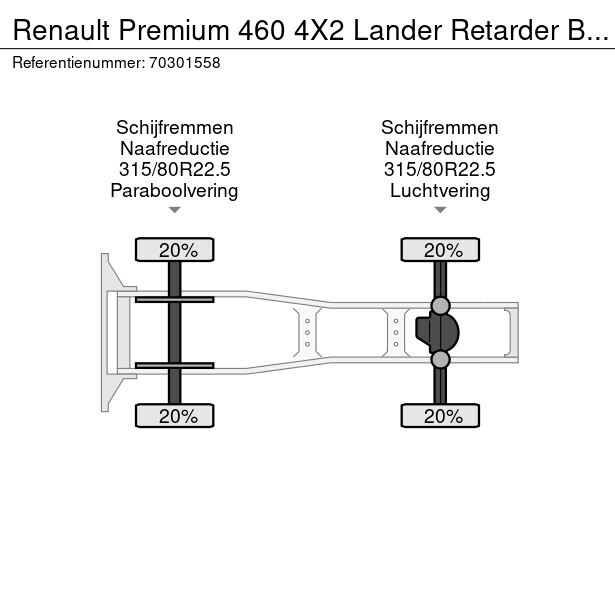 Renault Premium 460 4X2 Lander Retarder B...

Referentienummer: 70301558

Schijfremmen
Naafreductie
315/80R22.5
Paraboolvering

Schijfremmen
Naafreductie
315/80R22.5
Luchtvering

20%

20%

20%

20%