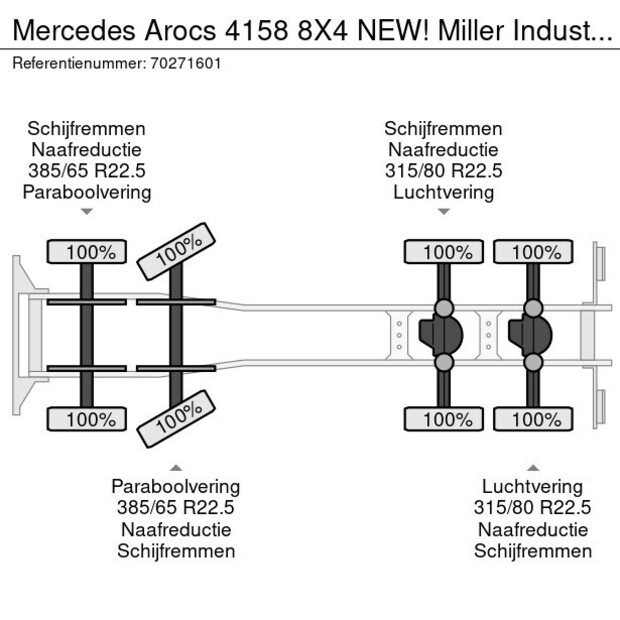 Mercedes Arocs 4158 8X4 NEW! Miller Indust...

Referentienummer: 70271601

Schijfremmen
Naafreductie
385/65 R22.5
Paraboolvering

Schijfremmen
Naafreductie
315/80 R22.5
Luchtvering

100%

100%

100%

100%

100%

100%

100%

100%

Paraboolvering
385/65 R22.5
Naafreductie
Schijfremmen

Luchtvering
315/80 R22.5
Naafreductie
Schijfremmen