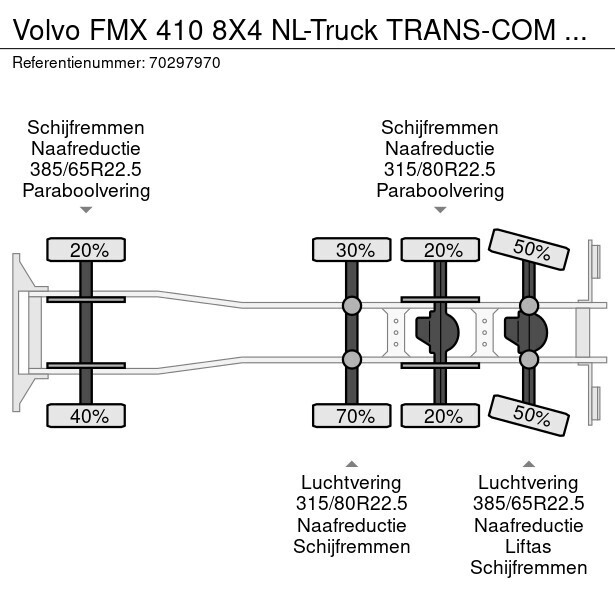 Volvo FMX 410 8X4 NL-Truck TRANS-COM ...
Referentienummer: 70297970

Schijfremmen
Naafreductie
385/65R22.5
Paraboolvering

Schijfremmen
Naafreductie
315/80R22.5
Paraboolvering

20%

30%

20%

50%

40%

70%

20%

50%

Luchtvering
315/80R22.5
Naafreductie
Schijfremmen

Luchtvering
385/65R22.5
Naafreductie
Liftas
Schijfremmen