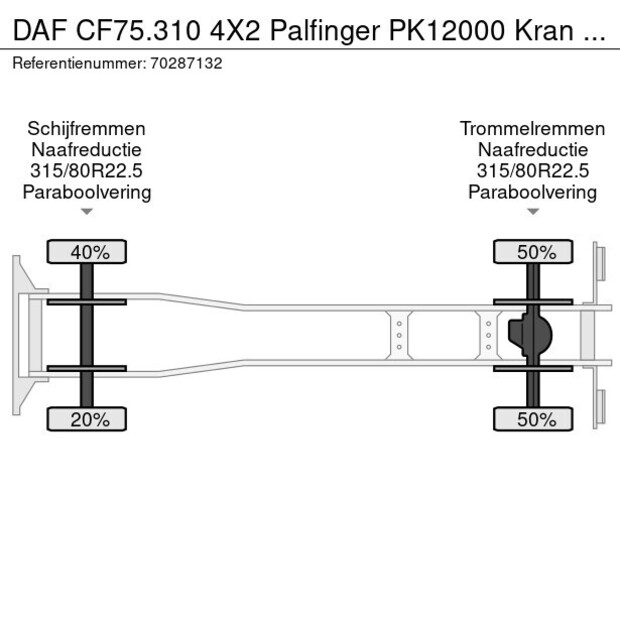 DAF CF75.310 4X2 Palfinger PK12000 Kran ...
Referentienummer: 70287132

Schijfremmen
Naafreductie
315/80R22.5
Paraboolvering

Trommelremmen
Naafreductie
315/80R22.5
Paraboolvering

40%

50%

20%

50%