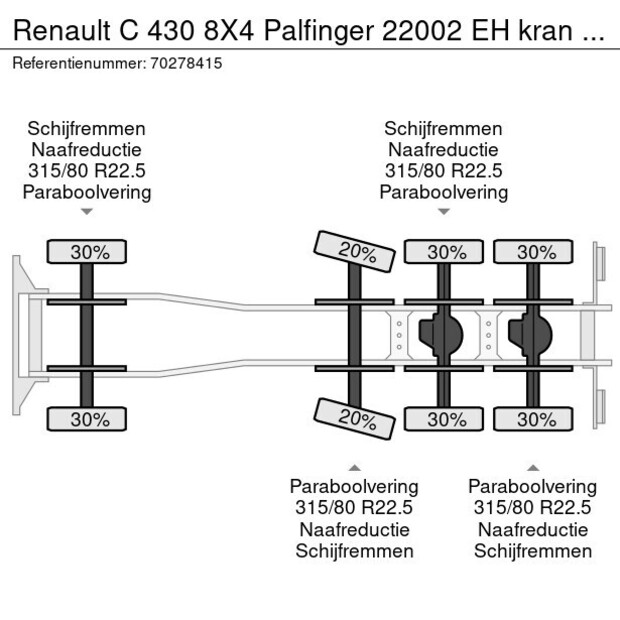 Renault C 430 8X4 Palfinger 22002 EH kran ...
Referentienummer: 70278415

Schijfremmen
Naafreductie
315/80 R22.5
Paraboolvering

Schijfremmen
Naafreductie
315/80 R22.5
Paraboolvering

30%
20%
30%
30%

30%
20%
30%
30%

Paraboolvering
315/80 R22.5
Naafreductie
Schijfremmen

Paraboolvering
315/80 R22.5
Naafreductie
Schijfremmen