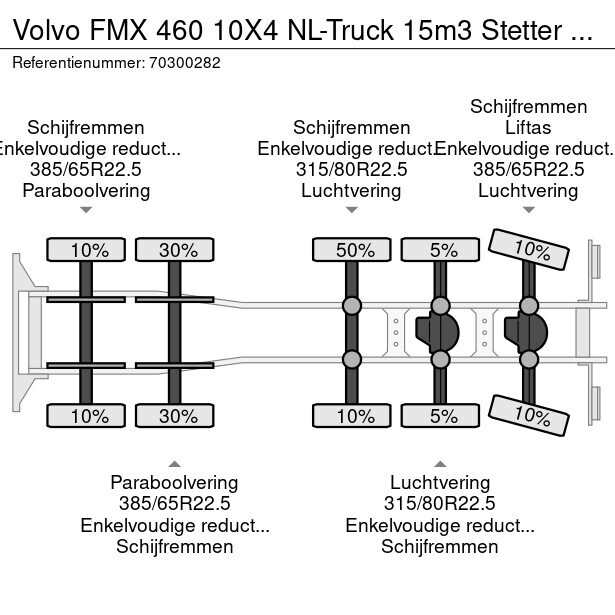 Volvo FMX 460 10X4 NL-Truck 15m3 Stetter ...
Referentienummer: 70300282

Schijfremmen
Enkelvoudige reduct...
385/65R22.5
Paraboolvering

Schijfremmen
Enkelvoudige reduct.
315/80R22.5
Luchtvering

Schijfremmen
Liftas
Enkelvoudige reduct.
385/65R22.5
Luchtvering

10%
30%
50%
5%
10%

10%
30%
10%
5%
10%

Paraboolvering
385/65R22.5
Enkelvoudige reduct...
Schijfremmen

Luchtvering
315/80R22.5
Enkelvoudige reduct...
Schijfremmen