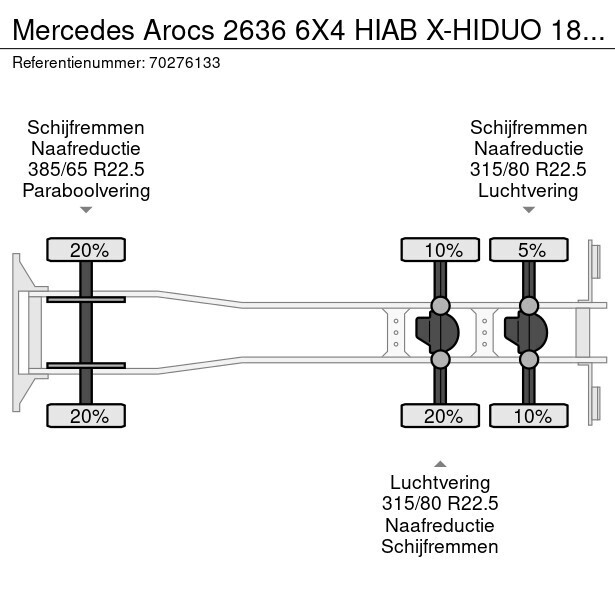 Mercedes Arocs 2636 6X4 HIAB X-HIDUO 18...
Referentienummer: 70276133

Schijfremmen
Naafreductie
385/65 R22.5
Paraboolvering

Schijfremmen
Naafreductie
315/80 R22.5
Luchtvering

20%

10%

5%

20%

20%

10%

Luchtvering
315/80 R22.5
Naafreductie
Schijfremmen