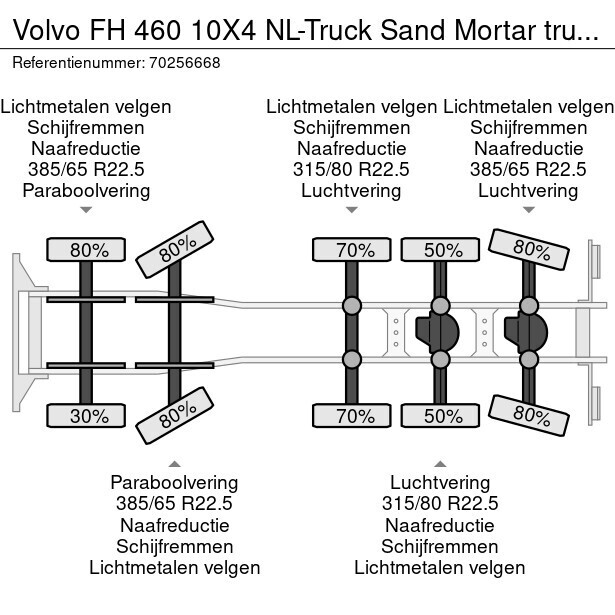 Volvo FH 460 10X4 NL-Truck Sand Mortar tru...
Referentienummer: 70256668

Lichtmetalen velgen
Schijfremmen
Naafreductie
385/65 R22.5
Paraboolvering

Lichtmetalen velgen
Schijfremmen
Naafreductie
315/80 R22.5
Luchtvering

Lichtmetalen velgen
Schijfremmen
Naafreductie
385/65 R22.5
Luchtvering

80%
80%
70%
50%
80%

30%
80%
70%
50%
80%

Paraboolvering
385/65 R22.5
Naafreductie
Schijfremmen
Lichtmetalen velgen

Luchtvering
315/80 R22.5
Naafreductie
Schijfremmen
Lichtmetalen velgen