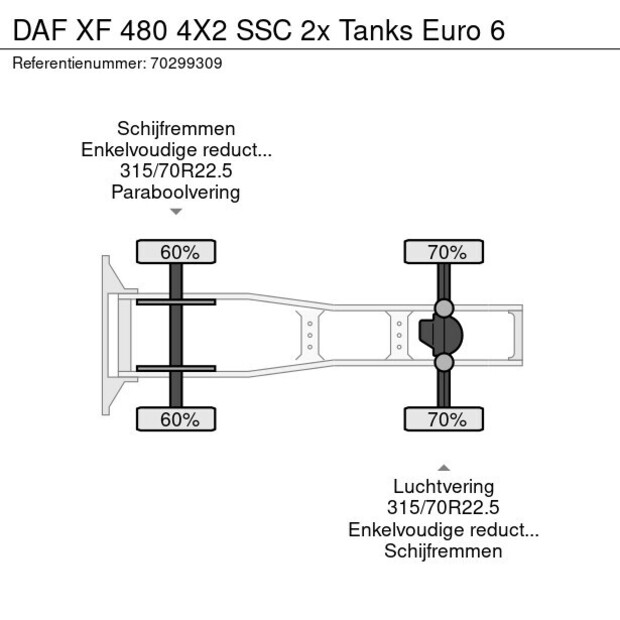 DAF XF 480 4X2 SSC 2x Tanks Euro 6
Referentienummer: 70299309

Schijfremmen
Enkelvoudige reduct...
315/70R22.5
Paraboolvering

60%
70%
60%
70%

Luchtvering
315/70R22.5
Enkelvoudige reduct...
Schijfremmen