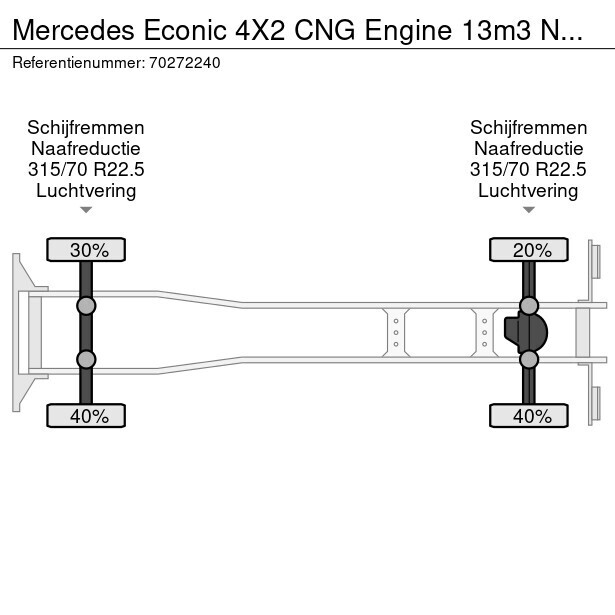 Mercedes Econic 4X2 CNG Engine 13m3 N...

Referentienummer: 70272240

Schijfremmen
Naafreductie
315/70 R22.5
Luchtvering

Schijfremmen
Naafreductie
315/70 R22.5
Luchtvering

30%

20%

40%

40%