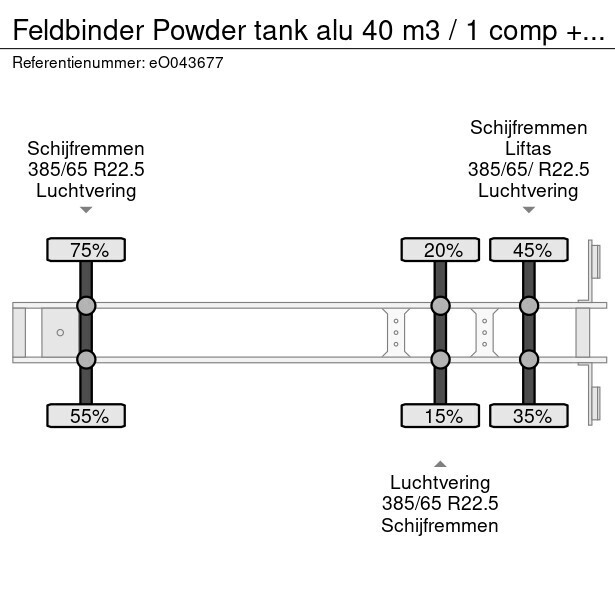 Feldbinder Powder tank alu 40 m3 / 1 comp +...

Referentienummer: eO043677

Schijfremmen
385/65 R22.5
Luchtvering

Schijfremmen
Liftas
385/65/ R22.5
Luchtvering

75%

20%

45%

55%

15%

35%

Luchtvering
385/65 R22.5
Schijfremmen