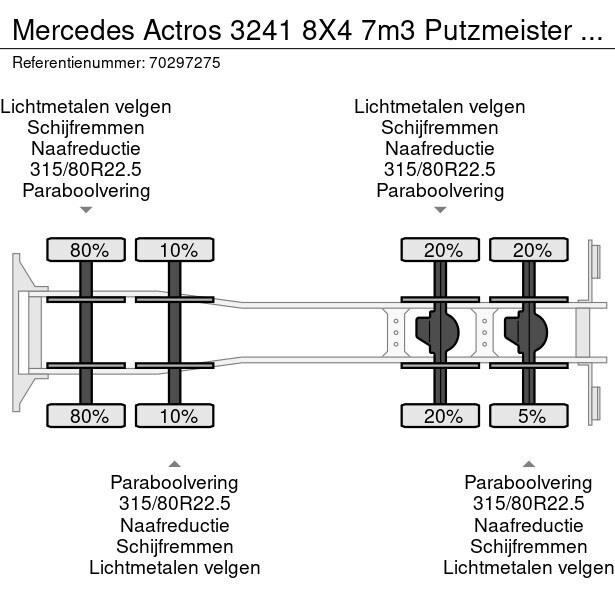 Mercedes Actros 3241 8X4 7m3 Putzmeister ...
Referentienummer: 70297275

Lichtmetalen velgen
Schijfremmen
Naafreductie
315/80R22.5
Paraboolvering

Lichtmetalen velgen
Schijfremmen
Naafreductie
315/80R22.5
Paraboolvering

80%
10%
20%
20%

80%
10%
20%
5%

Paraboolvering
315/80R22.5
Naafreductie
Schijfremmen
Lichtmetalen velgen

Paraboolvering
315/80R22.5
Naafreductie
Schijfremmen
Lichtmetalen velgen