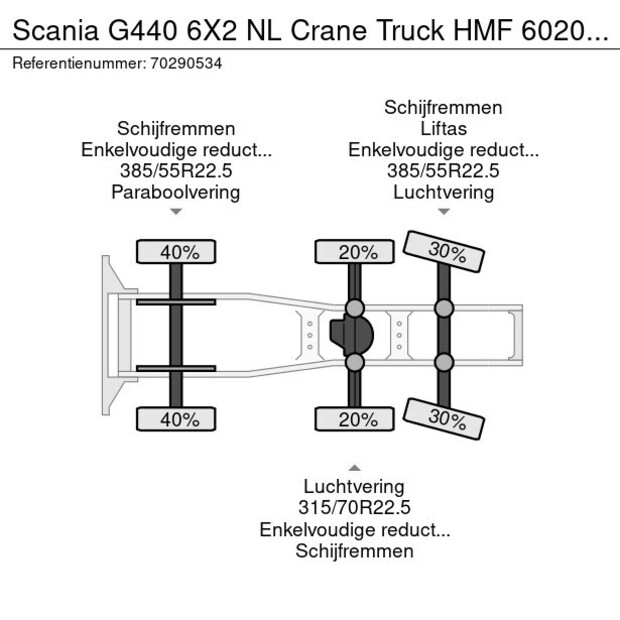 Scania G440 6X2 NL Crane Truck HMF 6020...
Referentienummer: 70290534

Schijfremmen
Enkelvoudige reduct...
385/55R22.5
Paraboolvering

Schijfremmen
Liftas
Enkelvoudige reduct...
385/55R22.5
Luchtvering

40%
20%
30%
40%
20%
30%

Luchtvering
315/70R22.5
Enkelvoudige reduct...
Schijfremmen