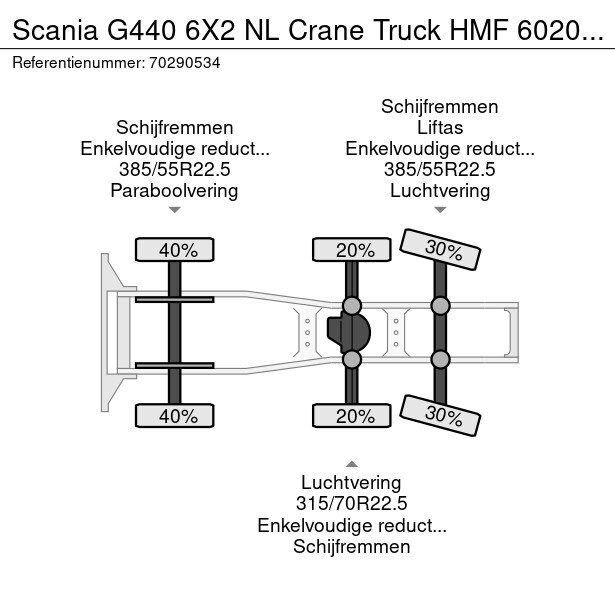 Scania G440 6X2 NL Crane Truck HMF 6020...
Referentienummer: 70290534

Schijfremmen
Enkelvoudige reduct...
385/55R22.5
Paraboolvering

Schijfremmen
Liftas
Enkelvoudige reduct...
385/55R22.5
Luchtvering

40%
20%
30%
40%
20%
30%

Luchtvering
315/70R22.5
Enkelvoudige reduct...
Schijfremmen