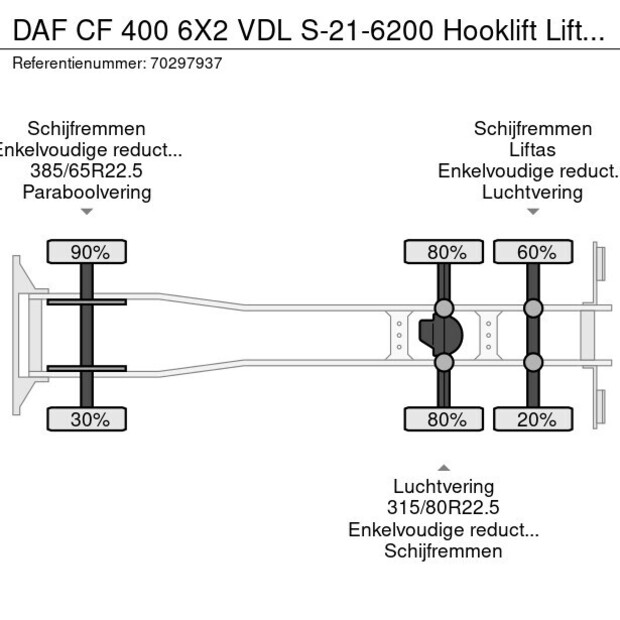 DAF CF 400 6X2 VDL S-21-6200 Hooklift Lift...

Referentienummer: 70297937

Schijfremmen
Enkelvoudige reduct...
385/65R22.5
Paraboolvering

Schijfremmen
Liftas
Enkelvoudige reduct.
Luchtvering

90%
80%
60%
30%
80%
20%

Luchtvering
315/80R22.5
Enkelvoudige reduct...
Schijfremmen