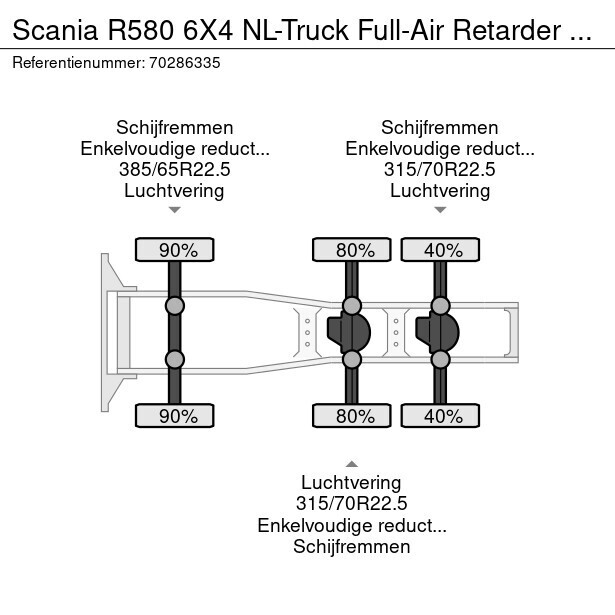 Scania R580 6X4 NL-Truck Full-Air Retarder ...
Referentienummer: 70286335

Schijfremmen
Enkelvoudige reduct...
385/65R22.5
Luchtvering

Schijfremmen
Enkelvoudige reduct...
315/70R22.5
Luchtvering

90%
80%
40%

90%
80%
40%

Luchtvering
315/70R22.5
Enkelvoudige reduct...
Schijfremmen