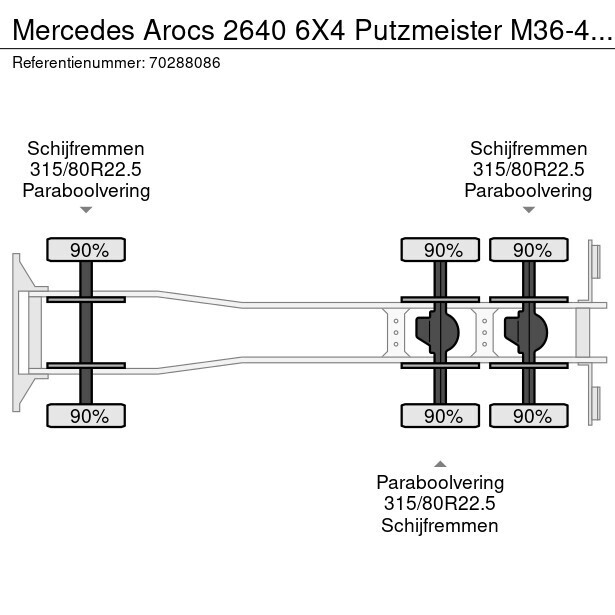 Mercedes Arocs 2640 6X4 Putzmeister M36-4...
Referentienummer: 70288086

Schijfremmen
315/80R22.5
Paraboolvering

Schijfremmen
315/80R22.5
Paraboolvering

90%

90%

90%

90%

90%

90%

Paraboolvering
315/80R22.5
Schijfremmen