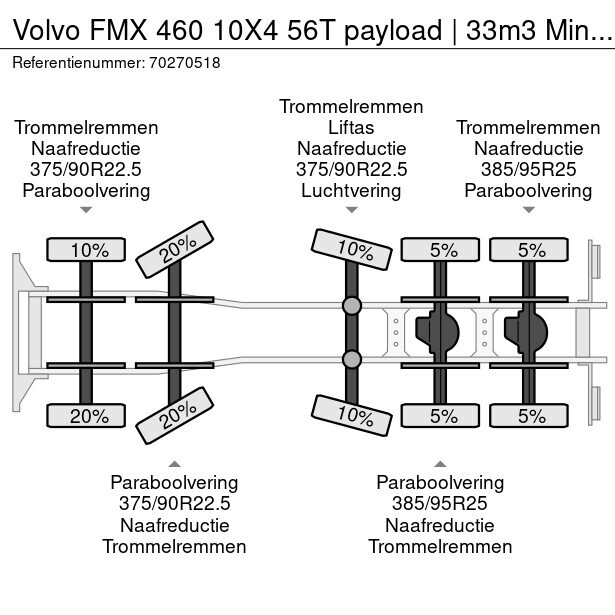 Volvo FMX 460 10X4 56T payload | 33m3 Min...
Referentienummer: 70270518

Trommelremmen
Naafreductie
375/90R22.5
Paraboolvering

Trommelremmen
Liftas
Naafreductie
375/90R22.5
Luchtvering

Trommelremmen
Naafreductie
385/95R25
Paraboolvering

10%
20%
10%
5%
5%

20%
20%
10%
5%
5%

Paraboolvering
375/90R22.5
Naafreductie
Trommelremmen

Paraboolvering
385/95R25
Naafreductie
Trommelremmen