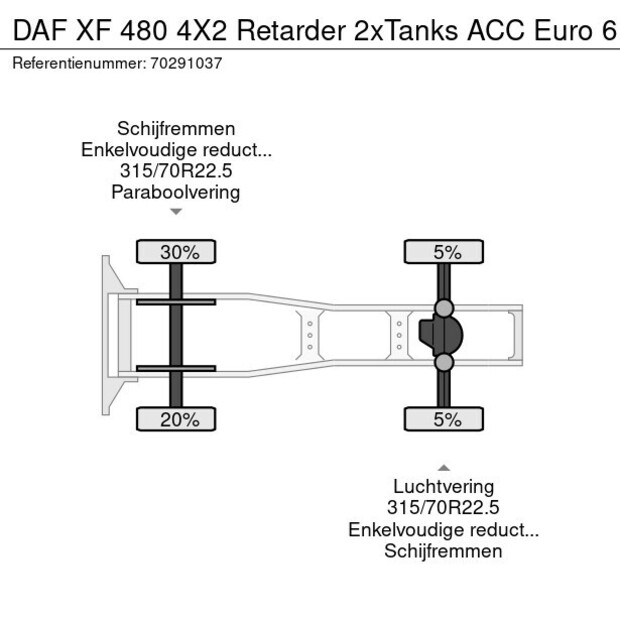 DAF XF 480 4X2 Retarder 2xTanks ACC Euro 6
Referentienummer: 70291037

Schijfremmen
Enkelvoudige reduct...
315/70R22.5
Paraboolvering

30%

5%

20%

5%

Luchtvering
315/70R22.5
Enkelvoudige reduct...
Schijfremmen