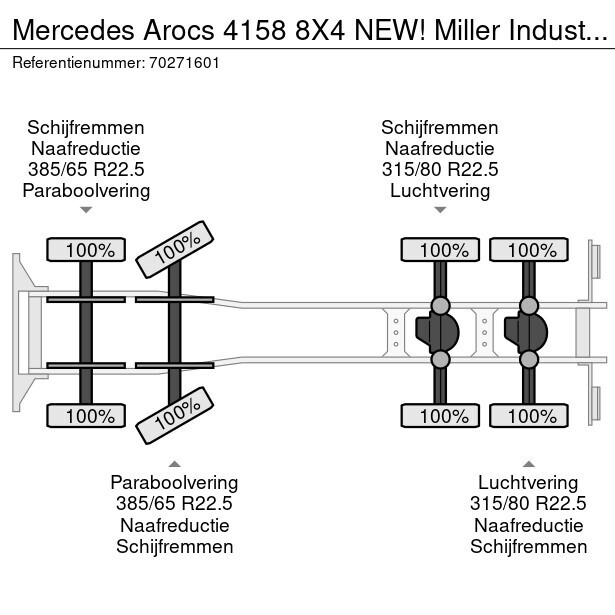 Mercedes Arocs 4158 8X4 NEW! Miller Indust...
Referentienummer: 70271601

Schijfremmen
Naafreductie
385/65 R22.5
Paraboolvering

Schijfremmen
Naafreductie
315/80 R22.5
Luchtvering

100%
100%
100%
100%

100%
100%
100%
100%

Paraboolvering
385/65 R22.5
Naafreductie
Schijfremmen

Luchtvering
315/80 R22.5
Naafreductie
Schijfremmen