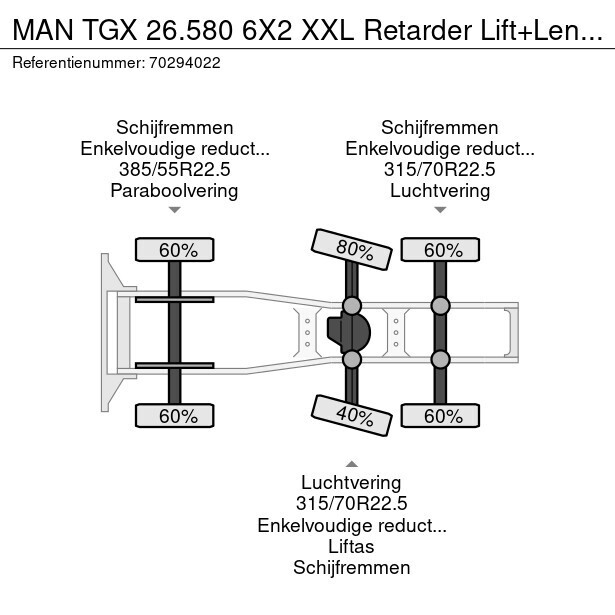 MAN TGX 26.580 6X2 XXL Retarder Lift+Len...

Referentienummer: 70294022

Schijfremmen
Enkelvoudige reduct...
385/55R22.5
Paraboolvering

Schijfremmen
Enkelvoudige reduct...
315/70R22.5
Luchtvering

60%

80%

60%

60%

40%

60%

Luchtvering
315/70R22.5
Enkelvoudige reduct...
Liftas
Schijfremmen