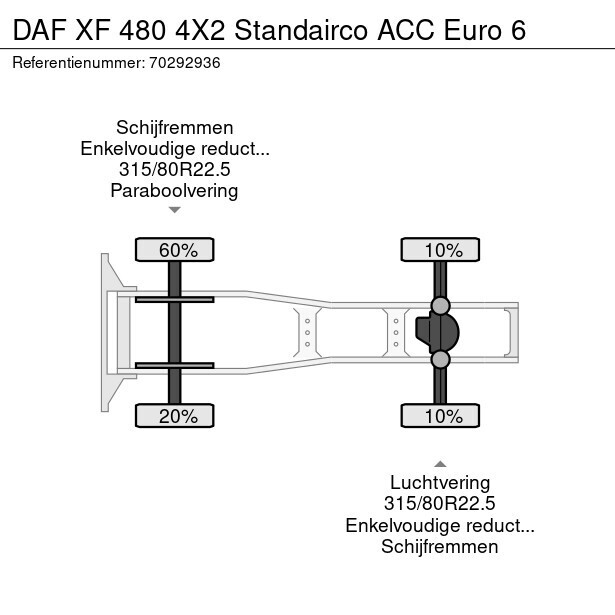 DAF XF 480 4X2 Standairco ACC Euro 6

Referentienummer: 70292936

Schijfremmen
Enkelvoudige reduct...
315/80R22.5
Paraboolvering

60%

10%

20%

10%

Luchtvering
315/80R22.5
Enkelvoudige reduct...
Schijfremmen