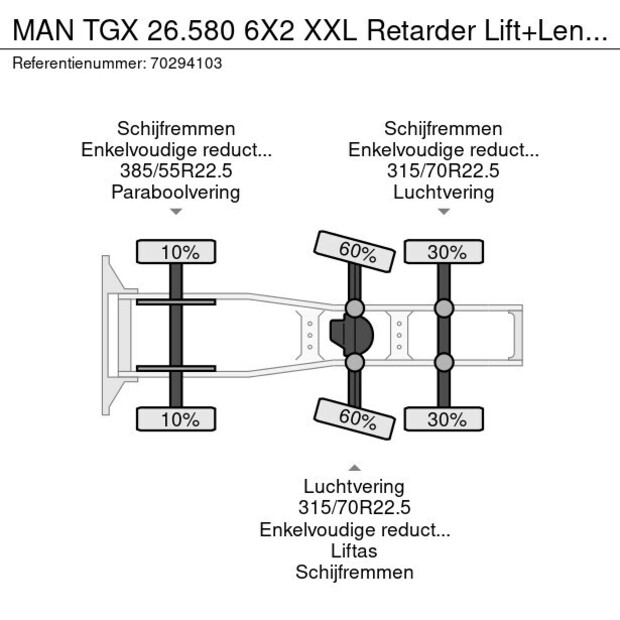 MAN TGX 26.580 6X2 XXL Retarder Lift+Len...
Referentienummer: 70294103

Schijfremmen
Enkelvoudige reduct...
385/55R22.5
Paraboolvering

Schijfremmen
Enkelvoudige reduct...
315/70R22.5
Luchtvering

10%
60%
30%
10%
60%
30%

Luchtvering
315/70R22.5
Enkelvoudige reduct...
Liftas
Schijfremmen