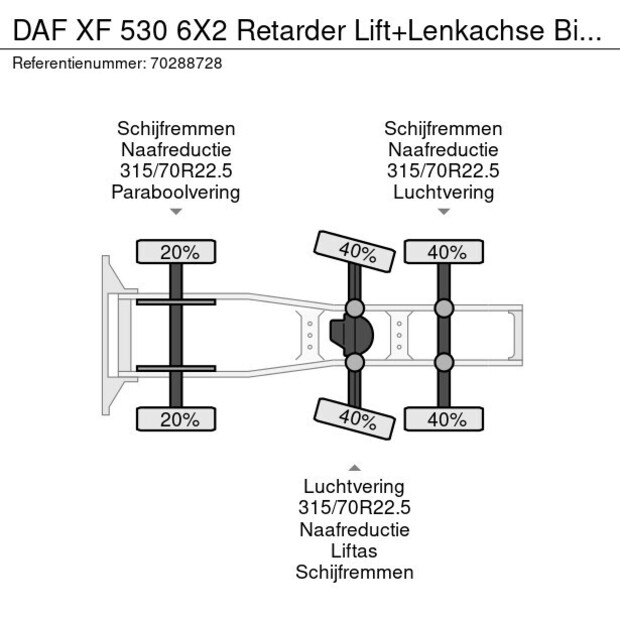 DAF XF 530 6X2 Retarder Lift+Lenkachse Bi...
Referentienummer: 70288728

Schijfremmen
Naafreductie
315/70R22.5
Paraboolvering

Schijfremmen
Naafreductie
315/70R22.5
Luchtvering

20%
40%
40%

20%
40%
40%

Luchtvering
315/70R22.5
Naafreductie
Liftas
Schijfremmen