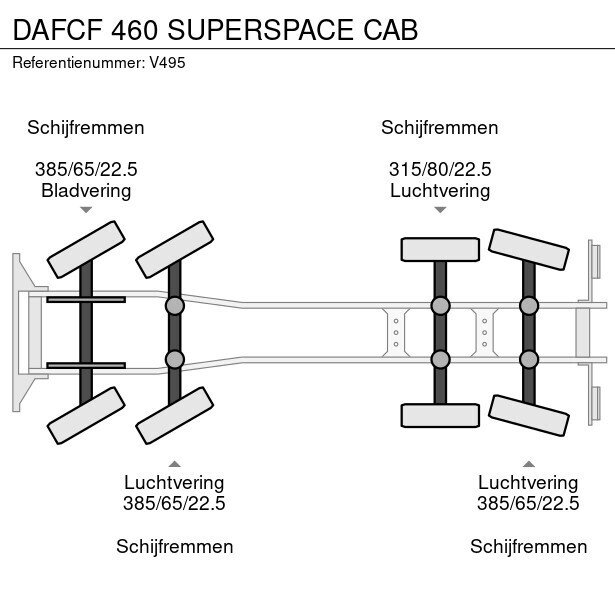 DAFCF 460 SUPERSPACE CAB

Referentienummer: V495

Schijfremmen

385/65/22.5
Bladvering

Schijfremmen

315/80/22.5
Luchtvering

Luchtvering
385/65/22.5

Schijfremmen

Luchtvering
385/65/22.5

Schijfremmen