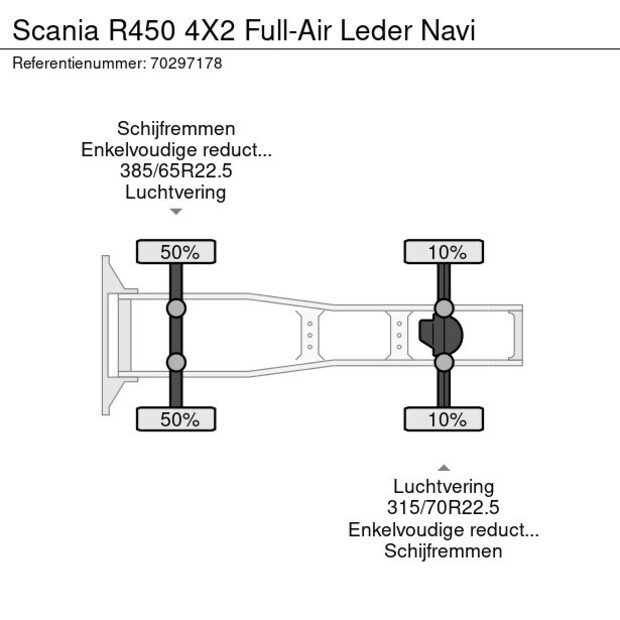 Scania R450 4X2 Full-Air Leder Navi

Referentienummer: 70297178

Schijfremmen
Enkelvoudige reduct...
385/65R22.5
Luchtvering

50%

10%

50%

10%

Luchtvering
315/70R22.5
Enkelvoudige reduct...
Schijfremmen