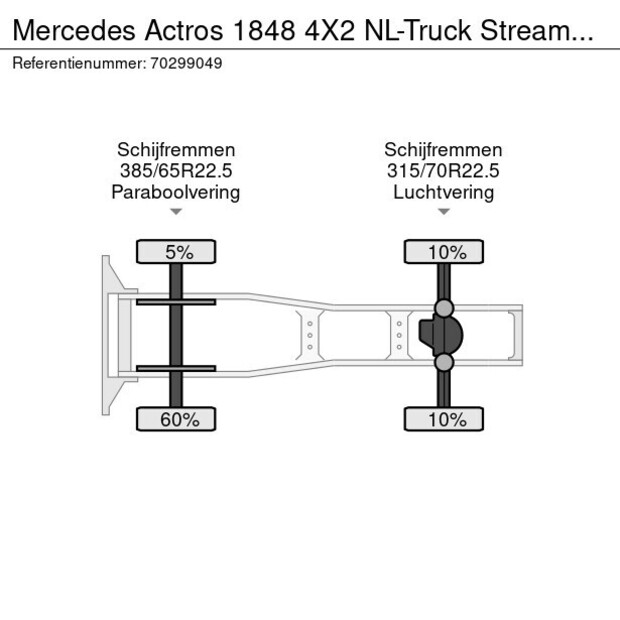 Mercedes Actros 1848 4X2 NL-Truck Stream...

Referentienummer: 70299049

Schijfremmen
385/65R22.5
Paraboolvering

Schijfremmen
315/70R22.5
Luchtvering

5%

10%

60%

10%