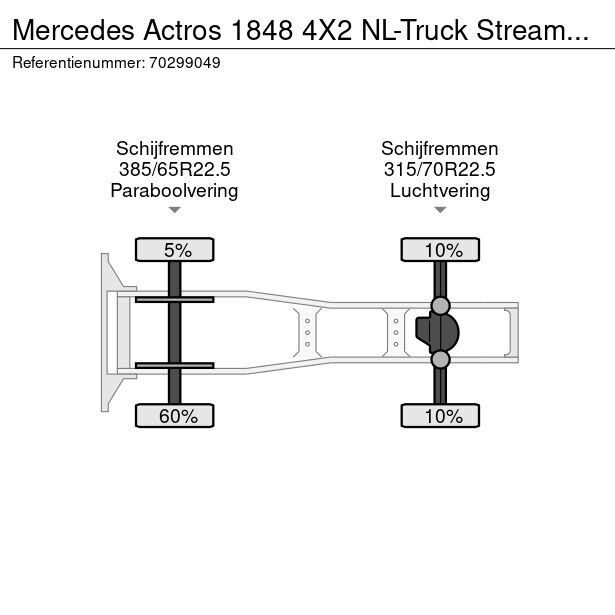 Mercedes Actros 1848 4X2 NL-Truck Stream...

Referentienummer: 70299049

Schijfremmen
385/65R22.5
Paraboolvering

Schijfremmen
315/70R22.5
Luchtvering

5%

10%

60%

10%