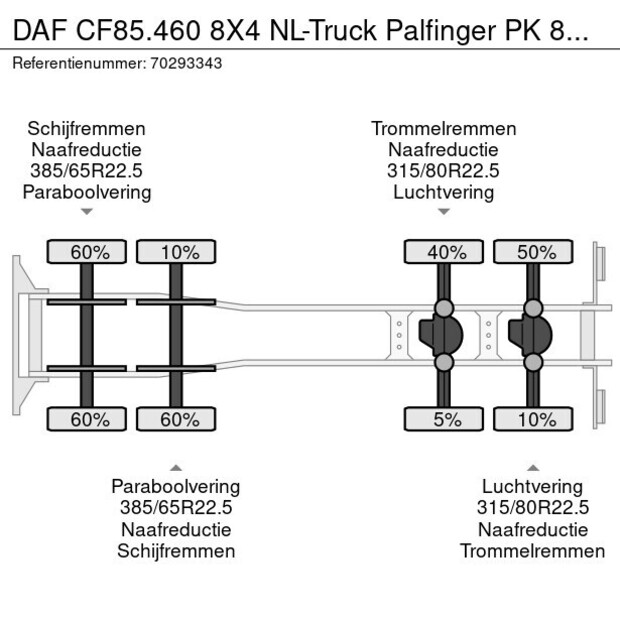 DAF CF85.460 8X4 NL-Truck Palfinger PK 8...
Referentienummer: 70293343

Schijfremmen
Naafreductie
385/65R22.5
Paraboolvering

Trommelremmen
Naafreductie
315/80R22.5
Luchtvering

60%
10%
40%
50%

60%
60%
5%
10%

Paraboolvering
385/65R22.5
Naafreductie
Schijfremmen

Luchtvering
315/80R22.5
Naafreductie
Trommelremmen