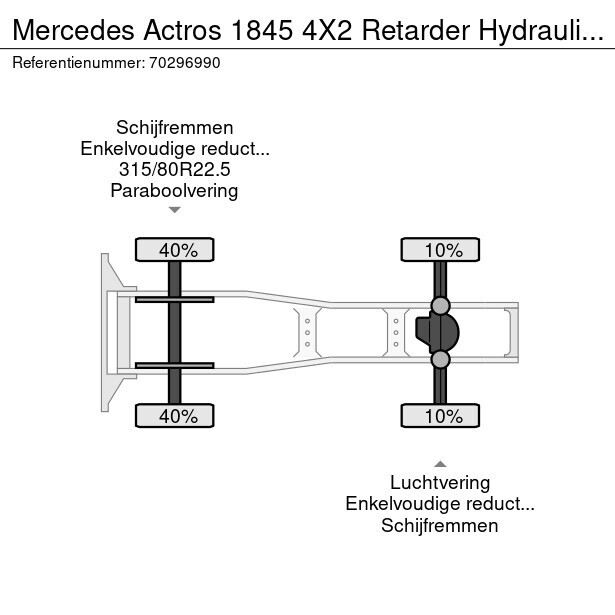 Mercedes Actros 1845 4X2 Retarder Hydrauli...
Referentienummer: 70296990

Schijfremmen
Enkelvoudige reduct...
315/80R22.5
Paraboolvering

40%
10%
40%
10%

Luchtvering
Enkelvoudige reduct...
Schijfremmen