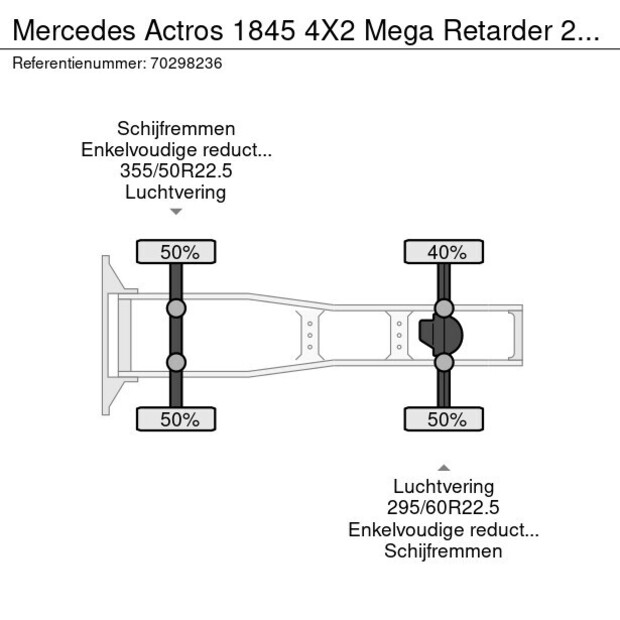 Mercedes Actros 1845 4X2 Mega Retarder 2...
Referentienummer: 70298236

Schijfremmen
Enkelvoudige reduct...
355/50R22.5
Luchtvering

50%

40%

50%

50%

Luchtvering
295/60R22.5
Enkelvoudige reduct...
Schijfremmen