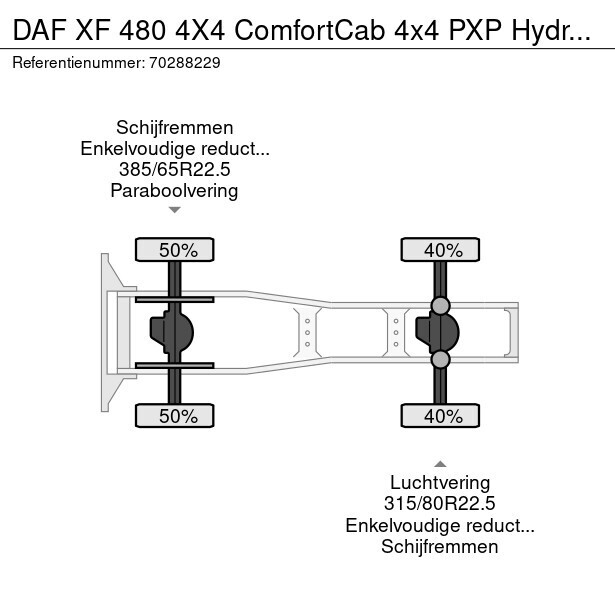 DAF XF 480 4X4 ComfortCab 4x4 PXP Hydr...

Referentienummer: 70288229

Schijfremmen
Enkelvoudige reduct...
385/65R22.5
Paraboolvering

50%

40%

50%

40%

Luchtvering
315/80R22.5
Enkelvoudige reduct...
Schijfremmen