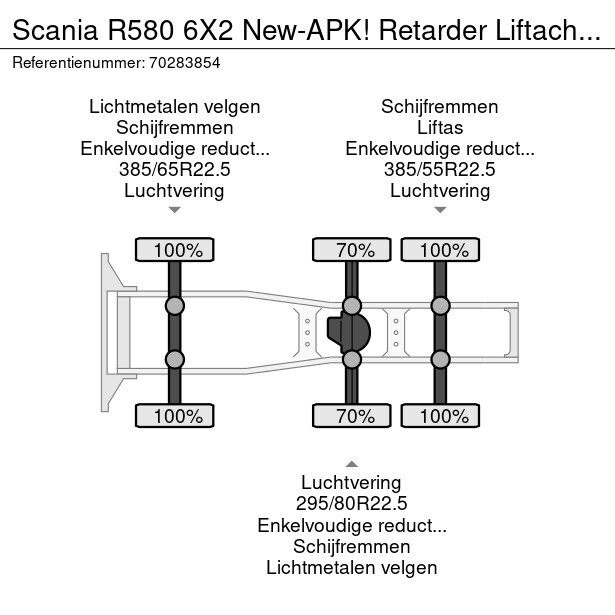 Scania R580 6X2 New-APK! Retarder Liftach...
Referentienummer: 70283854

Lichtmetalen velgen
Schijfremmen
Enkelvoudige reduct...
385/65R22.5
Luchtvering

Schijfremmen
Liftas
Enkelvoudige reduct...
385/55R22.5
Luchtvering

100%
70%
100%

100%
70%
100%

Luchtvering
295/80R22.5
Enkelvoudige reduct...
Schijfremmen
Lichtmetalen velgen